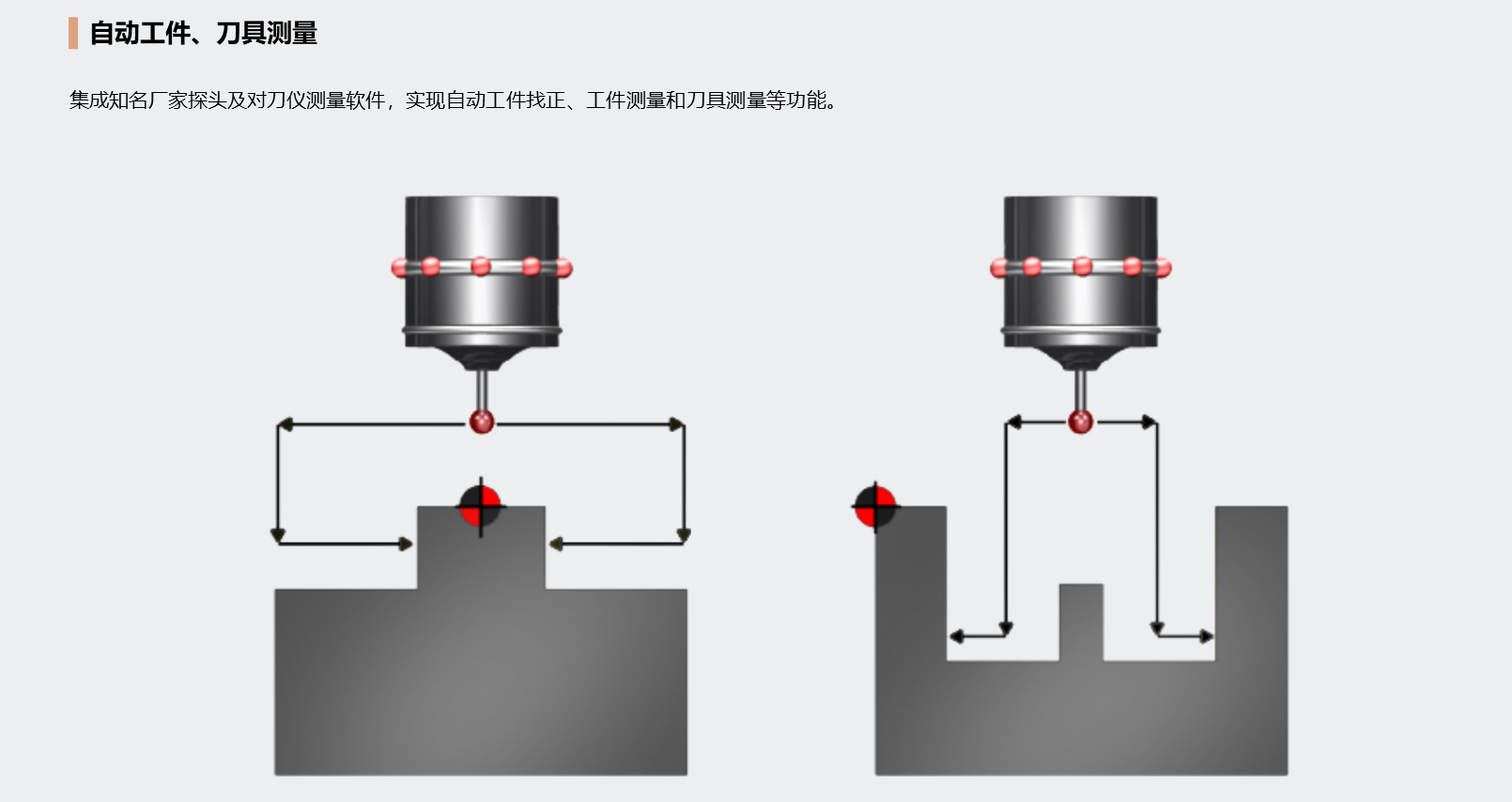 自动工件、刀具测量

集成知名厂家探头及对刀仪测量软件，实现自动工件找正、工件测量和刀具测量等功能。